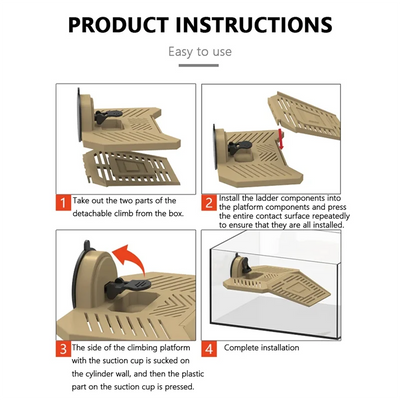 PRODUCT INSTRUCTIONS

Easy to use

1 Take out the two parts of the detachable climb from the box.

2 Install the ladder components into the platform components and press the entire contact surface repeatedly to ensure that they are all installed.

3 The side of the climbing platform with the suction cup is sucked on the cylinder wall, and then the plastic part on the suction cup is pressed.

4 Complete installation